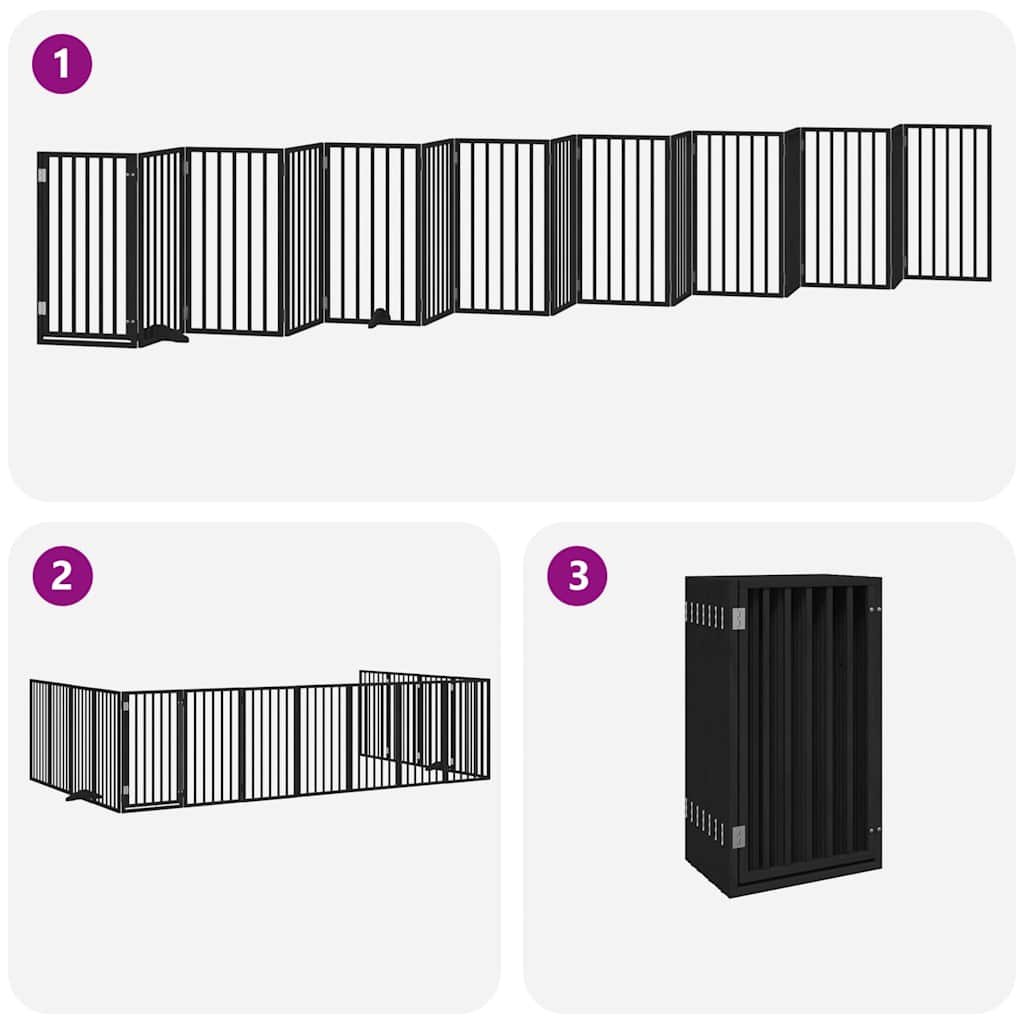 1

2

3